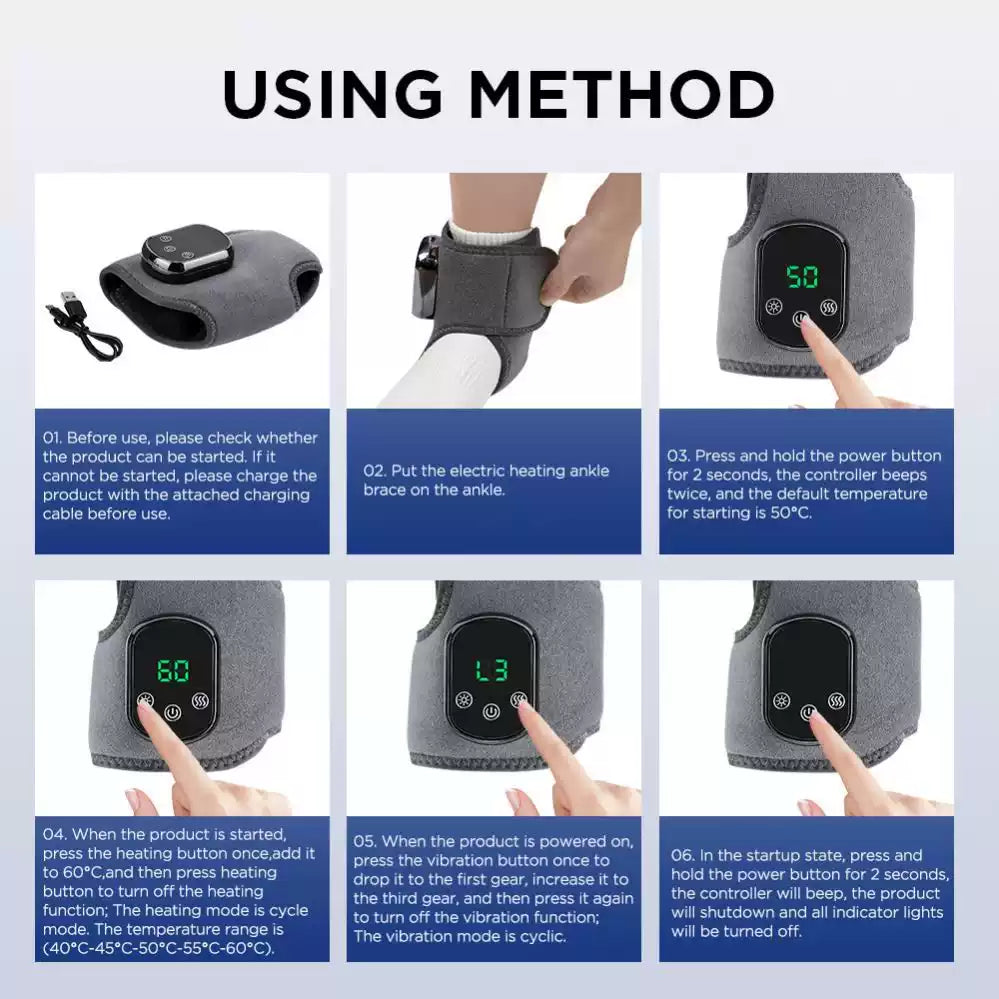 USING METHOD

50

01. Before use, please check whether the product can be started. If it cannot be started, please charge the product with the attached charging cable before use.

02. Put the electric heating ankle brace on the ankle.

03. Press and hold the power button for 2 seconds, the controller beeps twice, and the default temperature for starting is 50°C.

60

L3

04. When the product is started, press the heating button once,add it to 60°C,and then press heating button to turn off the heating function; The heating mode is cycle mode. The temperature range is (40°C-45°C-50°C-55°C-60°C).

05. When the product is powered on, press the vibration button once to drop it to the first gear, increase it to the third gear, and then press it again to turn off the vibration function; The vibration mode is cyclic.

06. In the startup state, press and hold the power button for 2 seconds, the controller will beep, the product will shutdown and all indicator lights will be turned off.